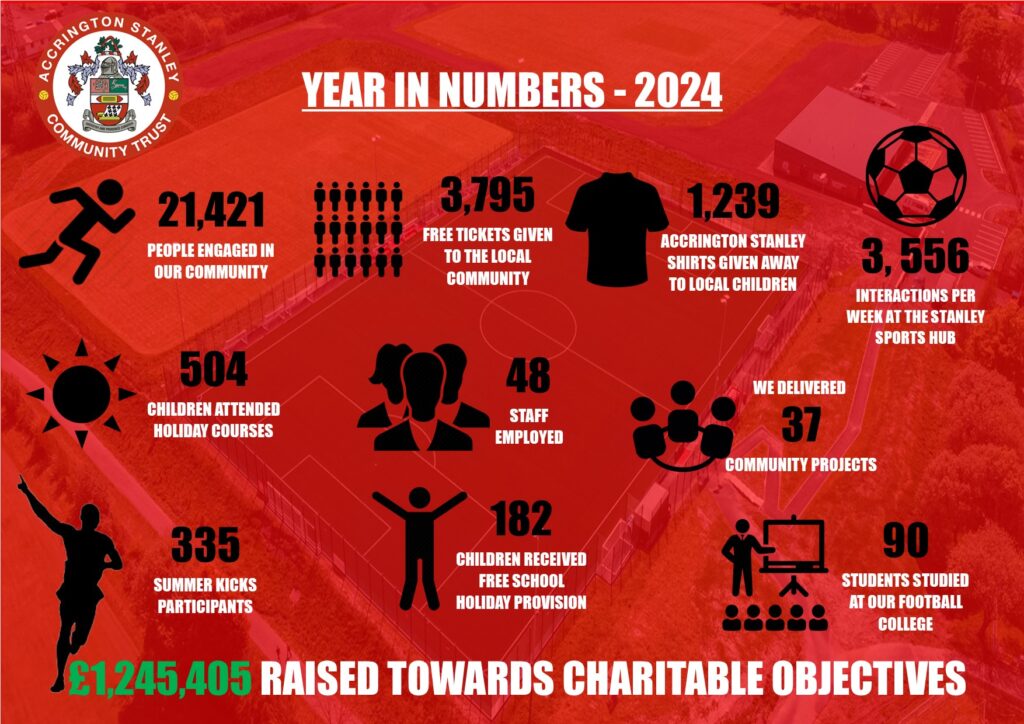 ACCRINGTON STANLEY COMMUNITY TRUST

YEAR IN NUMBERS - 2024

21,421
PEOPLE ENGAGED IN OUR COMMUNITY

3,795
FREE TICKETS GIVEN TO THE LOCAL COMMUNITY

1,239
ACCRINGTON STANLEY SHIRTS GIVEN AWAY TO LOCAL CHILDREN

3, 556
INTERACTIONS PER WEEK AT THE STANLEY SPORTS HUB

504
CHILDREN ATTENDED HOLIDAY COURSES

48
STAFF EMPLOYED

WE DELIVERED
37
COMMUNITY PROJECTS

335
SUMMER KICKS PARTICIPANTS

182
CHILDREN RECEIVED FREE SCHOOL HOLIDAY PROVISION

90
STUDENTS STUDIED AT OUR FOOTBALL COLLEGE

£1,245,405 RAISED TOWARDS CHARITABLE OBJECTIVES